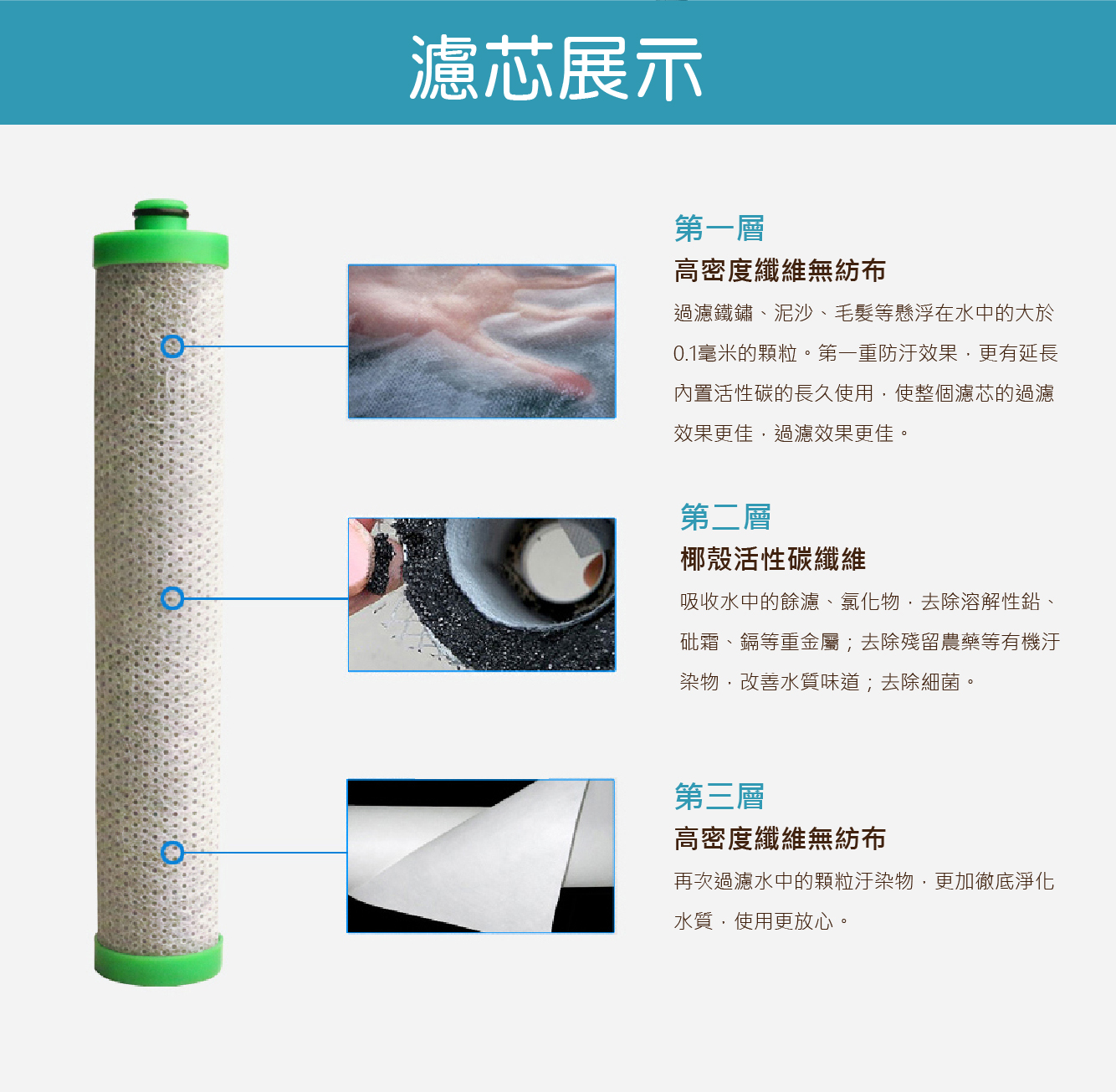 濾芯展示

第一層

高密度纖維無紡布

過濾鐵鏽、泥沙、毛髮等懸浮在水中的大於0.1毫米的顆粒。第一重防汙效果，更有延長內置活性碳的長久使用，使整個濾芯的過濾效果更佳，過濾效果更佳。

第二層

椰殼活性碳纖維

吸收水中的餘濾、氯化物，去除溶解性鉛、砒霜、鎘等重金屬；去除殘留農藥等有機汙染物，改善水質味道；去除細菌。

第三層

高密度纖維無紡布

再次過濾水中的顆粒汙染物，更加徹底淨化水質，使用更放心。