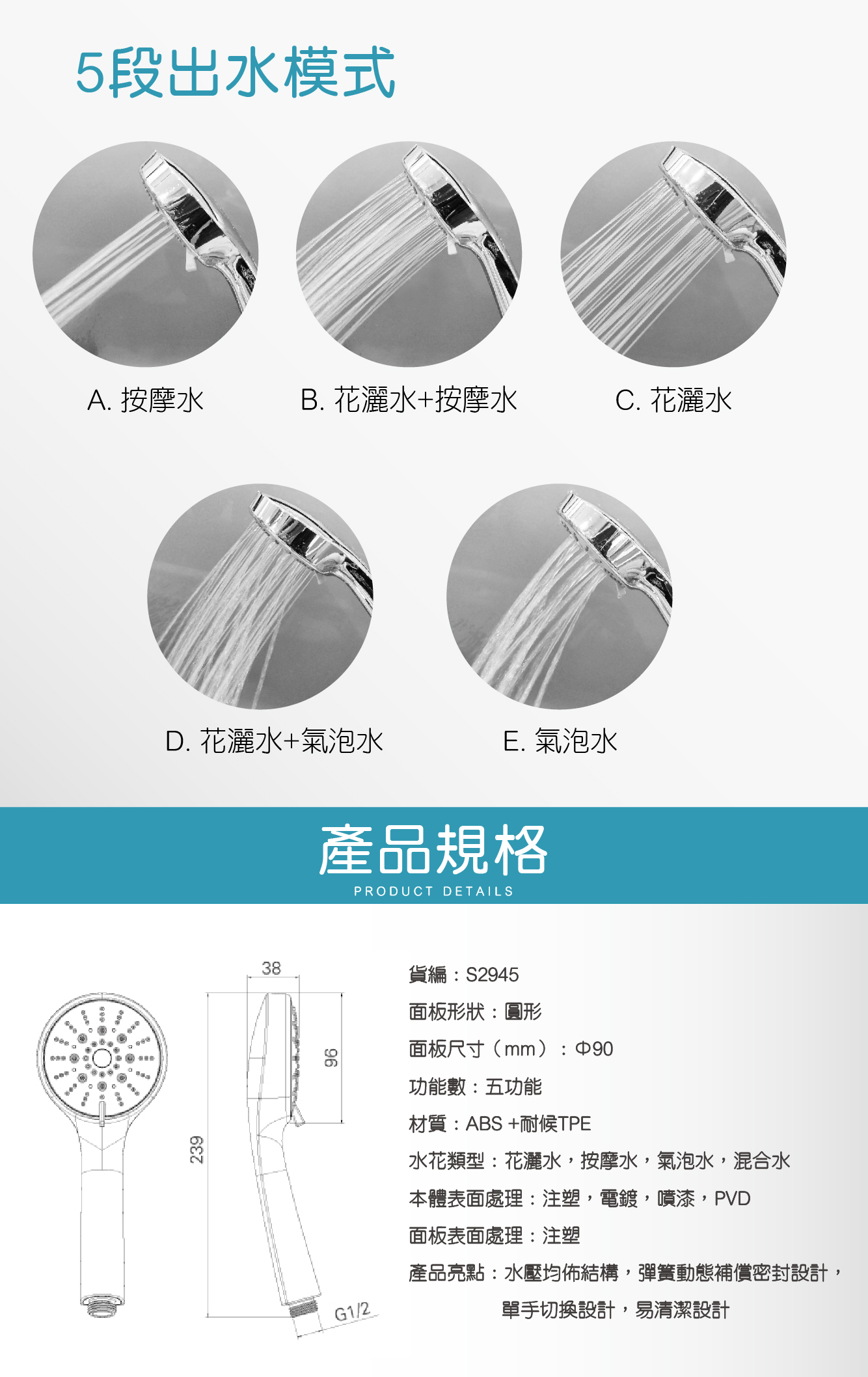 5段出水模式

A. 按摩水

B. 花灑水+按摩水

C. 花灑水

D. 花灑水+氣泡水

E. 氣泡水

產品規格
PRODUCT DETAILS

38

96

239

G1/2

貨編：S2945

面板形狀：圓形

面板尺寸（mm）：Φ90

功能數：五功能

材質：ABS +耐候TPE

水花類型：花灑水，按摩水，氣泡水，混合水

本體表面處理：注塑，電鍍，噴漆，PVD

面板表面處理：注塑

產品亮點：水壓均佈結構，彈簧動態補償密封設計，單手切換設計，易清潔設計